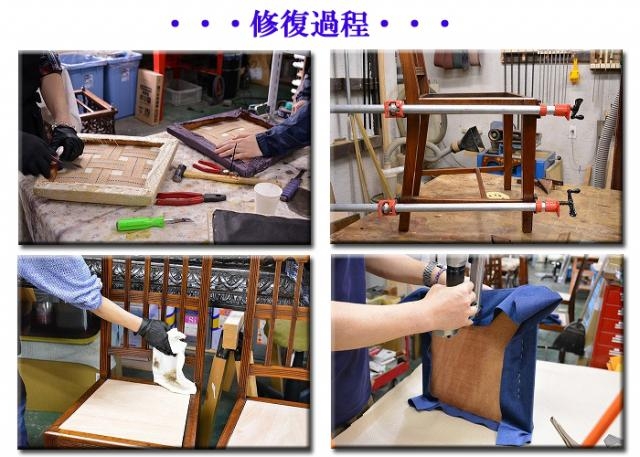 ・・・修復過程・・・